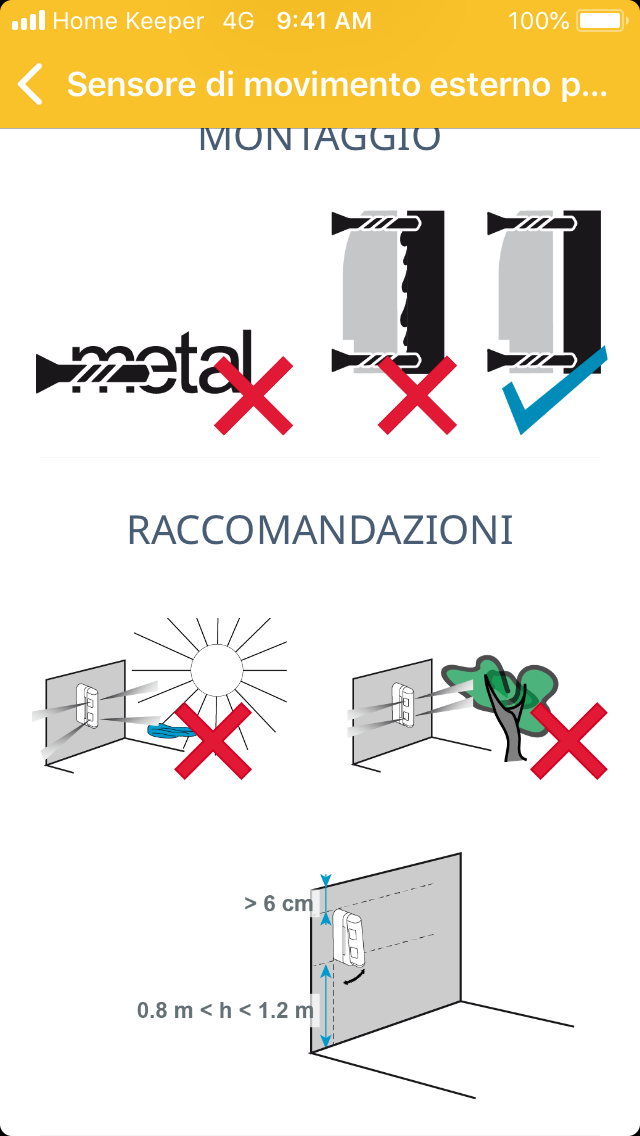 Home Keeper 4G 9:41 AM 100%

Sensore di movimento esterno p...

MONTAGGIO

metal

RACCOMANDAZIONI

> 6 cm

0.8 m < h < 1.2 m